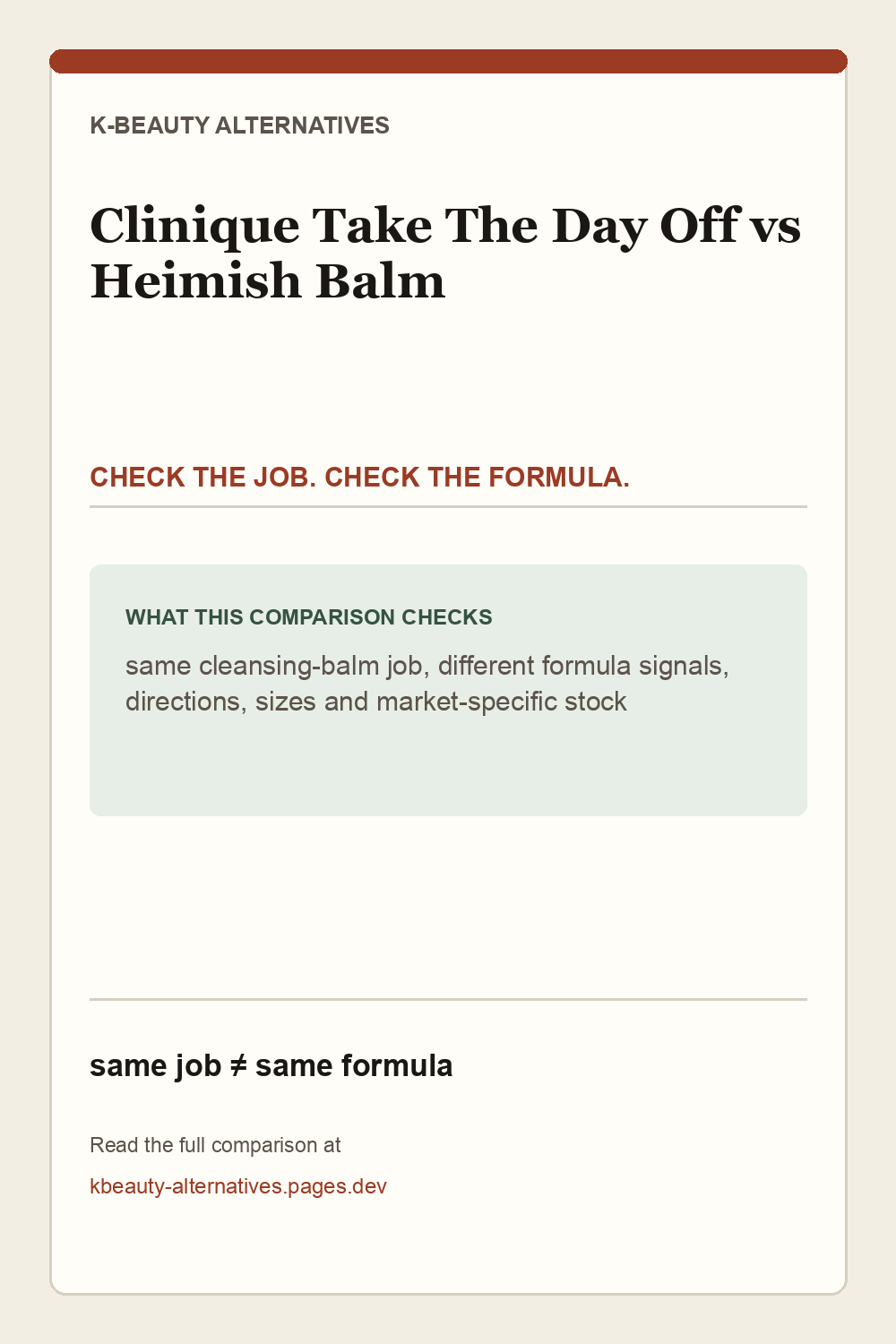 K-BEAUTY ALTERNATIVES

Clinique Take The Day Off vs Heimish Balm

CHECK THE JOB. CHECK THE FORMULA.

WHAT THIS COMPARISON CHECKS

same cleansing-balm job, different formula signals, directions, sizes and market-specific stock

same job ≠ same formula

Read the full comparison at

kbeauty-alternatives.pages.dev